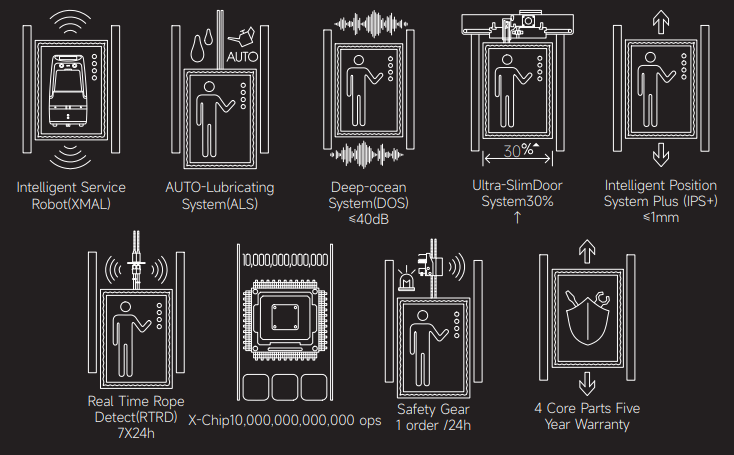 Intelligent Service Robot(XMAL)

AUTO

AUTO-Lubricating System(ALS)

Deep-ocean System(DOS) ≤40dB

30%

Ultra-SlimDoor System30% ↑

Intelligent Position System Plus (IPS+) ≤1mm

Real Time Rope Detect(RTRD) 7X24h

10,000,000,000,000

X-Chip10,000,000,000,000 ops

Safety Gear 1 order /24h

4 Core Parts Five Year Warranty